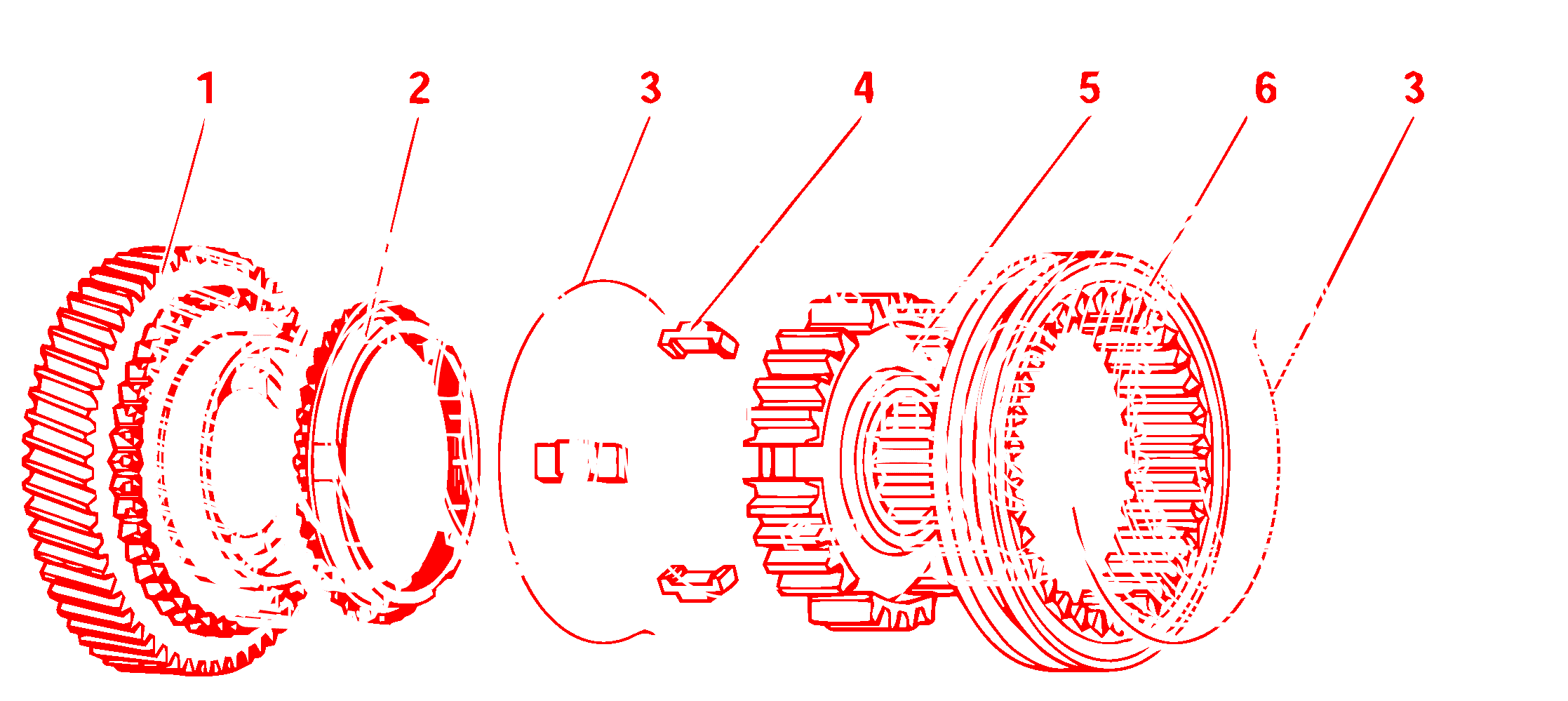 1 2 3 4 5 6 3