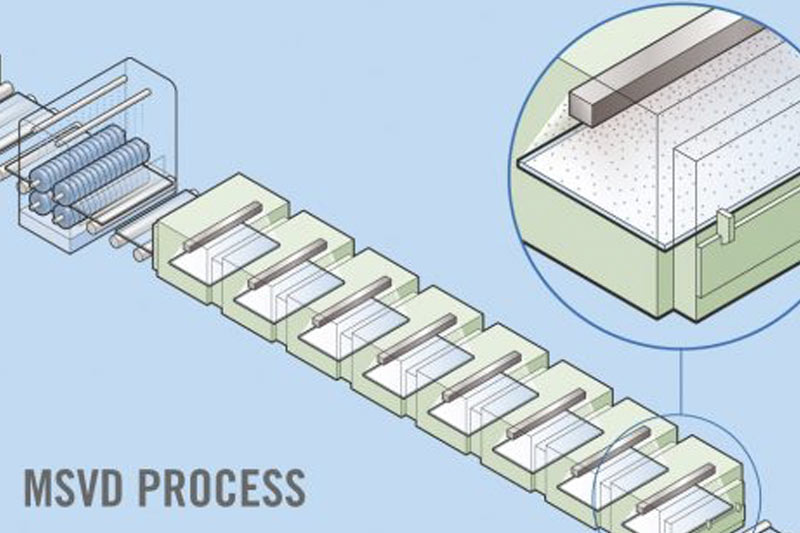 MSVD PROCESS