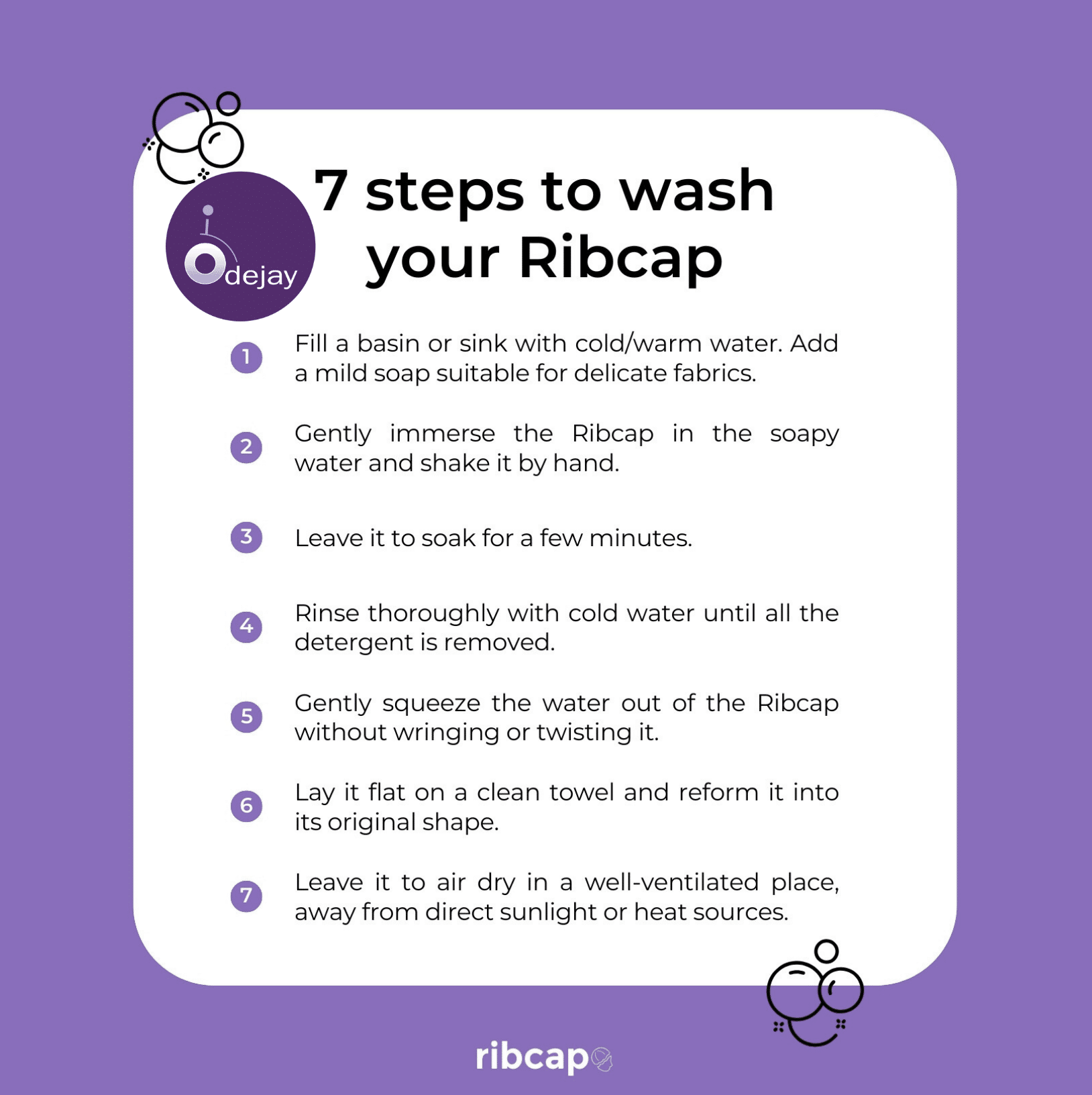 Odejay

7 steps to wash your Ribcap

1 Fill a basin or sink with cold/warm water. Add a mild soap suitable for delicate fabrics.

2 Gently immerse the Ribcap in the soapy water and shake it by hand.

3 Leave it to soak for a few minutes.

4 Rinse thoroughly with cold water until all the detergent is removed.

5 Gently squeeze the water out of the Ribcap without wringing or twisting it.

6 Lay it flat on a clean towel and reform it into its original shape.

7 Leave it to air dry in a well-ventilated place, away from direct sunlight or heat sources.

ribcap