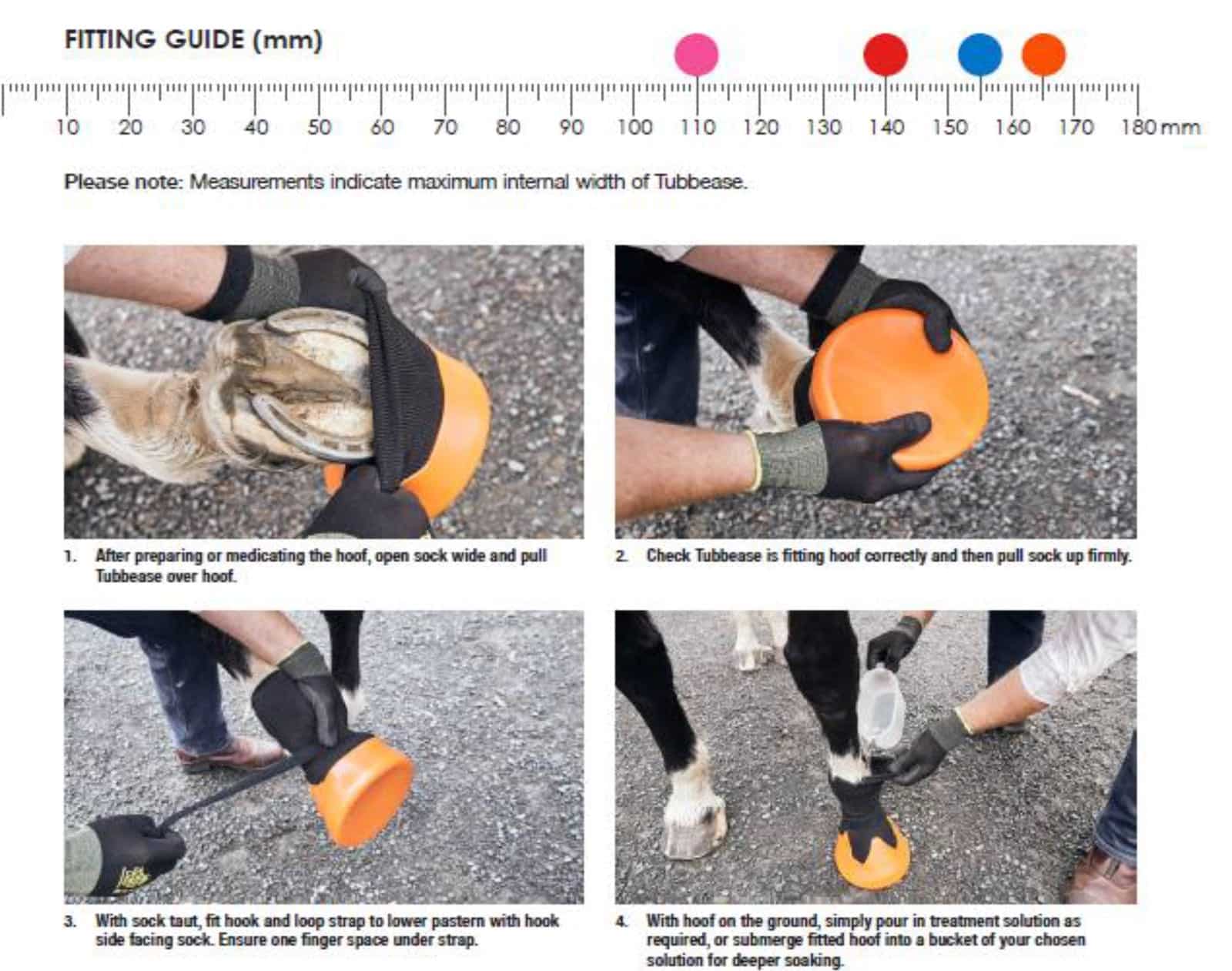 FITTING GUIDE (mm)

10 20 30 40 50 60 70 80 90 100 110 120 130 140 150 160 170 180 mm

Please note: Measurements indicate maximum internal width of Tubbease.

1. After preparing or medicating the hoof, open sock wide and pull Tubbease over hoof.

2. Check Tubbease is fitting hoof correctly and then pull sock up firmly.

3. With sock taut, fit hook and loop strap to lower pastern with hook side facing sock. Ensure one finger space under strap.

4. With hoof on the ground, simply pour in treatment solution as required, or submerge fitted hoof into a bucket of your chosen solution for deeper soaking.